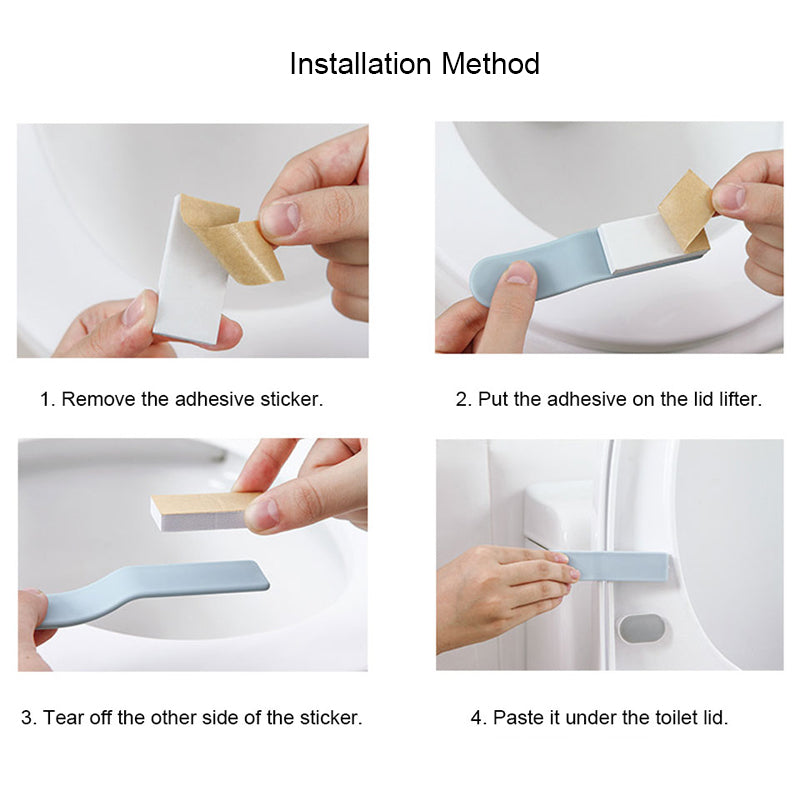 Installation Method

1. Remove the adhesive sticker.

2. Put the adhesive on the lid lifter.

3. Tear off the other side of the sticker.

4. Paste it under the toilet lid.