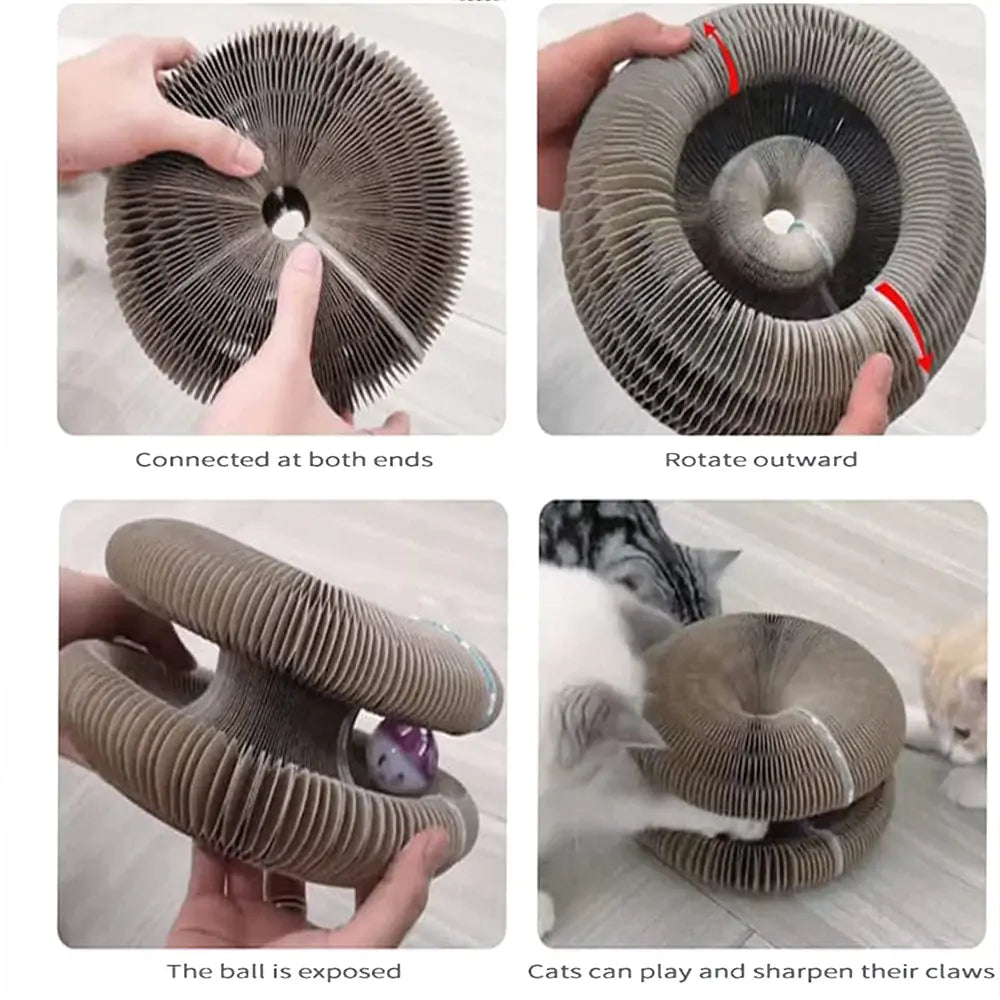 Connected at both ends

Rotate outward

The ball is exposed

Cats can play and sharpen their claws