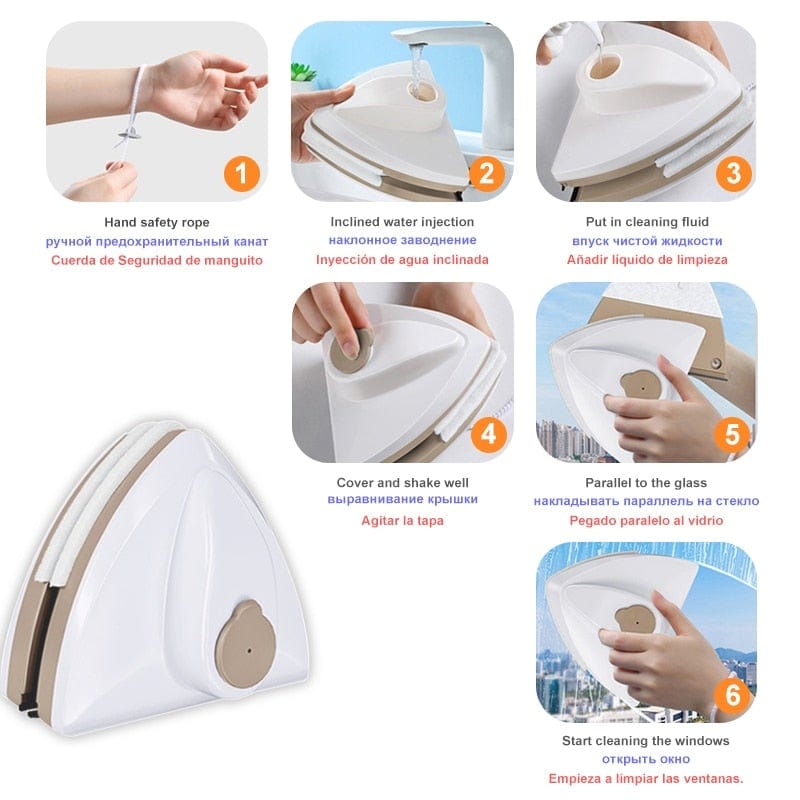 1

Hand safety rope
ручной предохранительный канат
Cuerda de Seguridad de manguito

2

Inclined water injection
наклонное заводнение
Inyección de agua inclinada

3

Put in cleaning fluid
впуск чистой жидкости
Añadir liquido de limpieza

4

Cover and shake well
выравнивание крышки
Agitar la tapa

5

Parallel to the glass
накладывать параллель на стекло
Pegado paralelo al vidrio

6

Start cleaning the windows
открыть окно
Empieza a limpiar las ventanas.