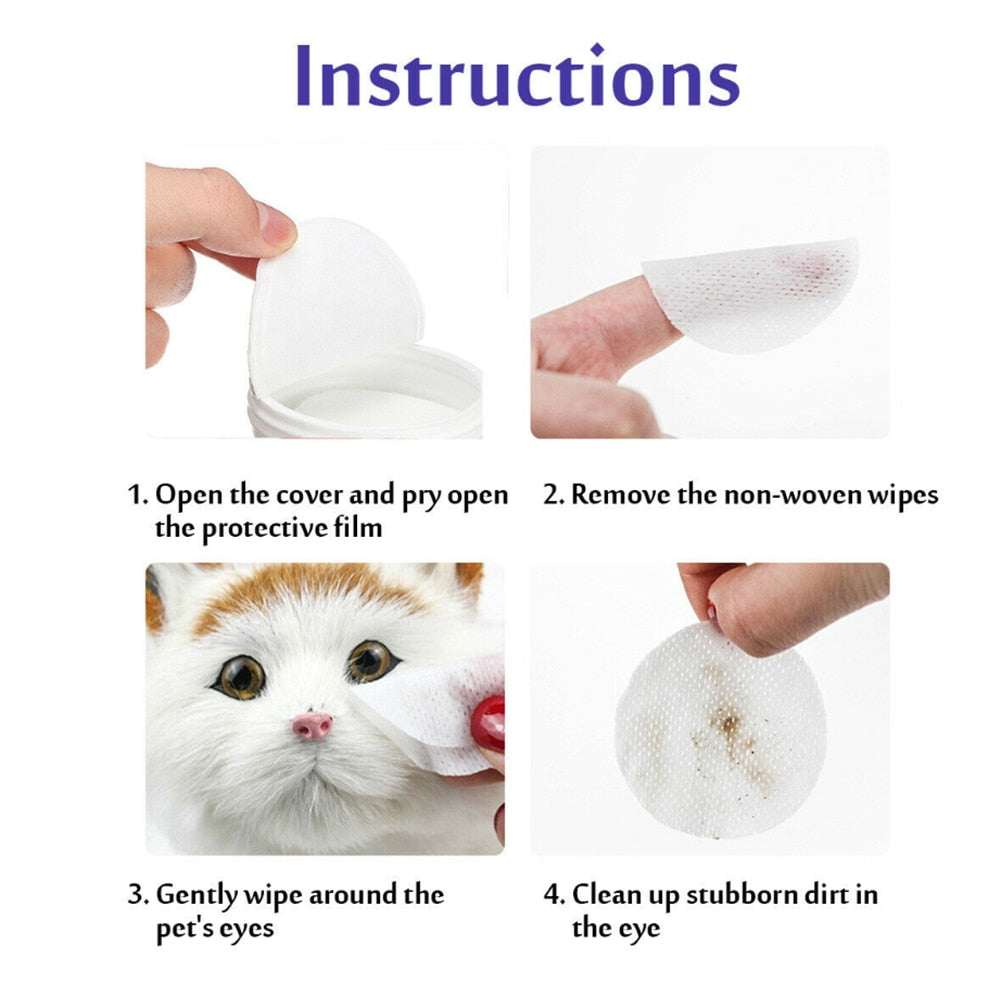 Instructions

1. Open the cover and pry open the protective film

2. Remove the non-woven wipes

3. Gently wipe around the pet's eyes

4. Clean up stubborn dirt in the eye