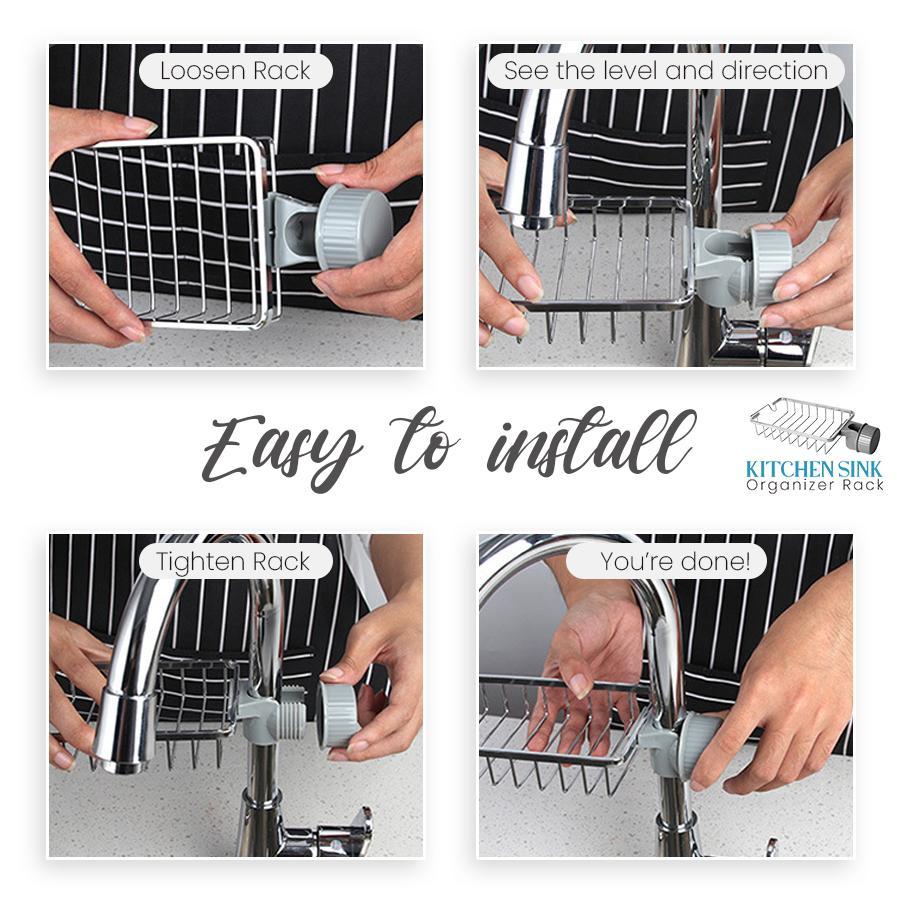 Loosen Rack

See the level and direction

Easy to install

KITCHEN SINK
Organizer Rack

Tighten Rack

You're done!