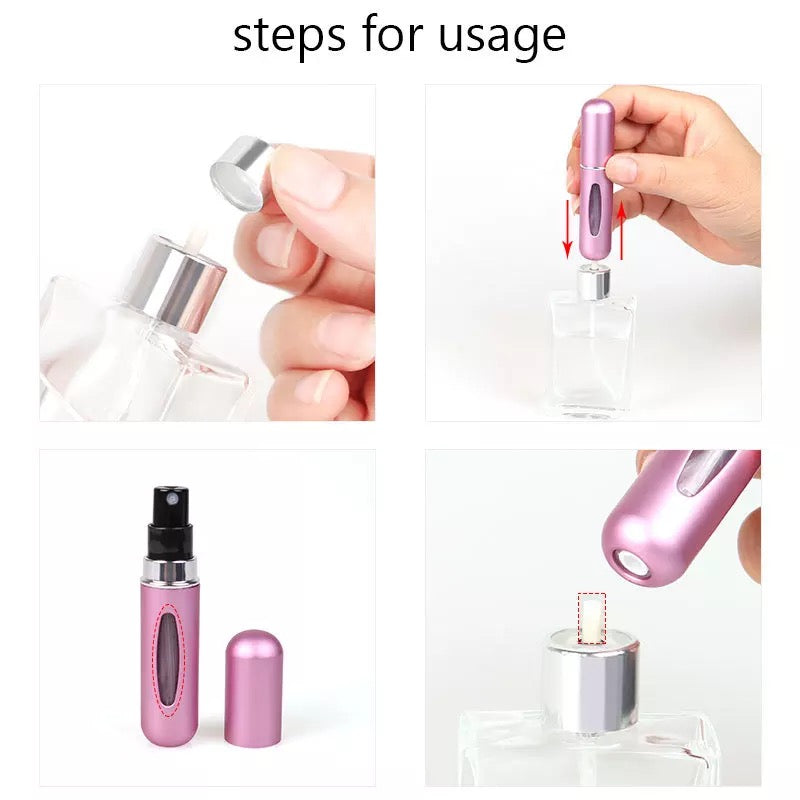 steps for usage