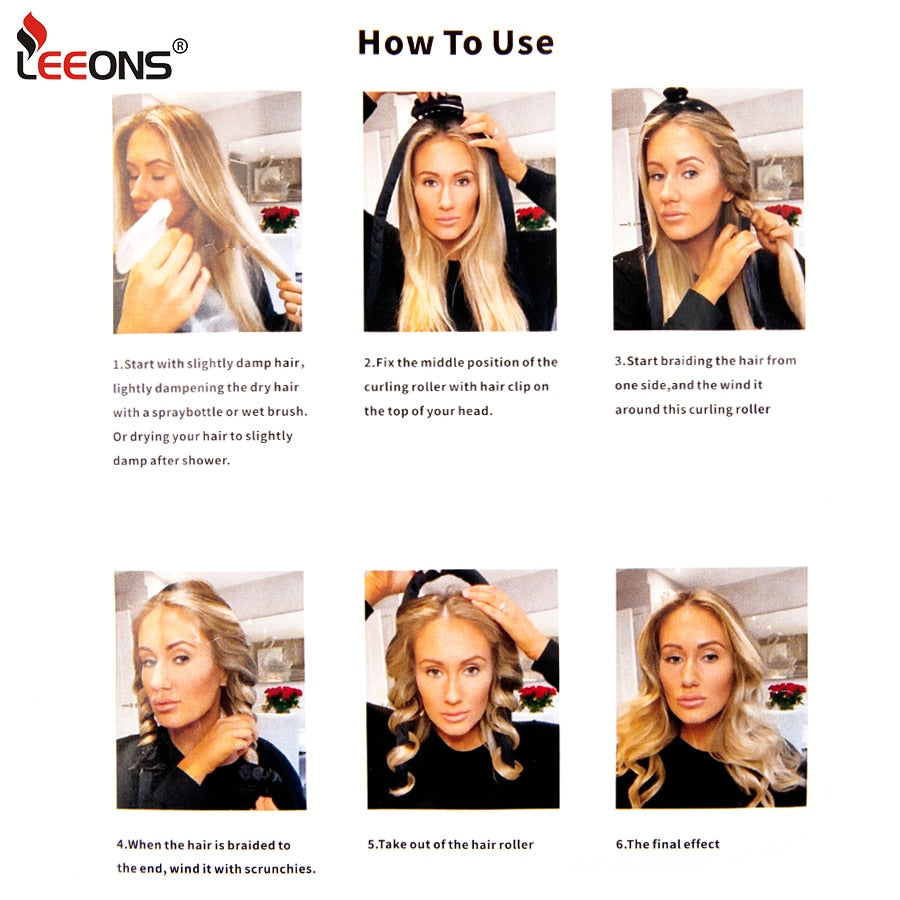 LEEONS®

How To Use

1.Start with slightly damp hair, lightly dampening the dry hair with a spraybottle or wet brush. Or drying your hair to slightly damp after shower.

2.Fix the middle position of the curling roller with hair clip on the top of your head.

3.Start braiding the hair from one side,and the wind it around this curling roller

4.When the hair is braided to the end, wind it with scrunchies.

5.Take out of the hair roller

6.The final effect