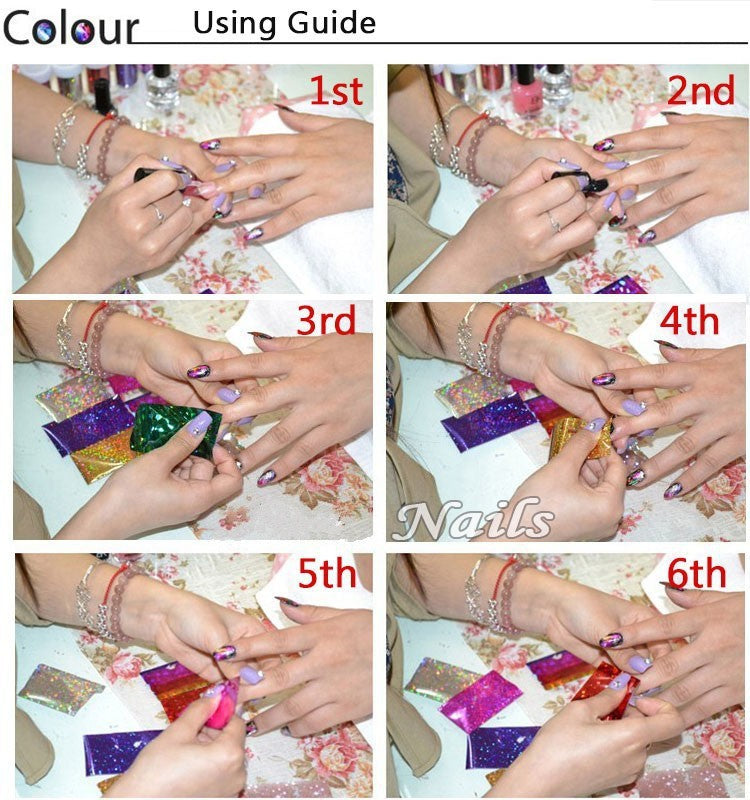 Colour Using Guide

1st

2nd

3rd

4th

Nails

5th

6th