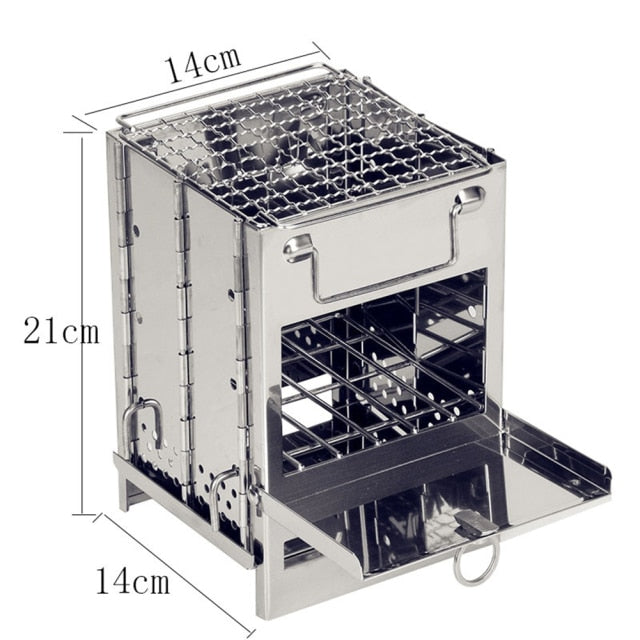 14cm

21cm

14cm