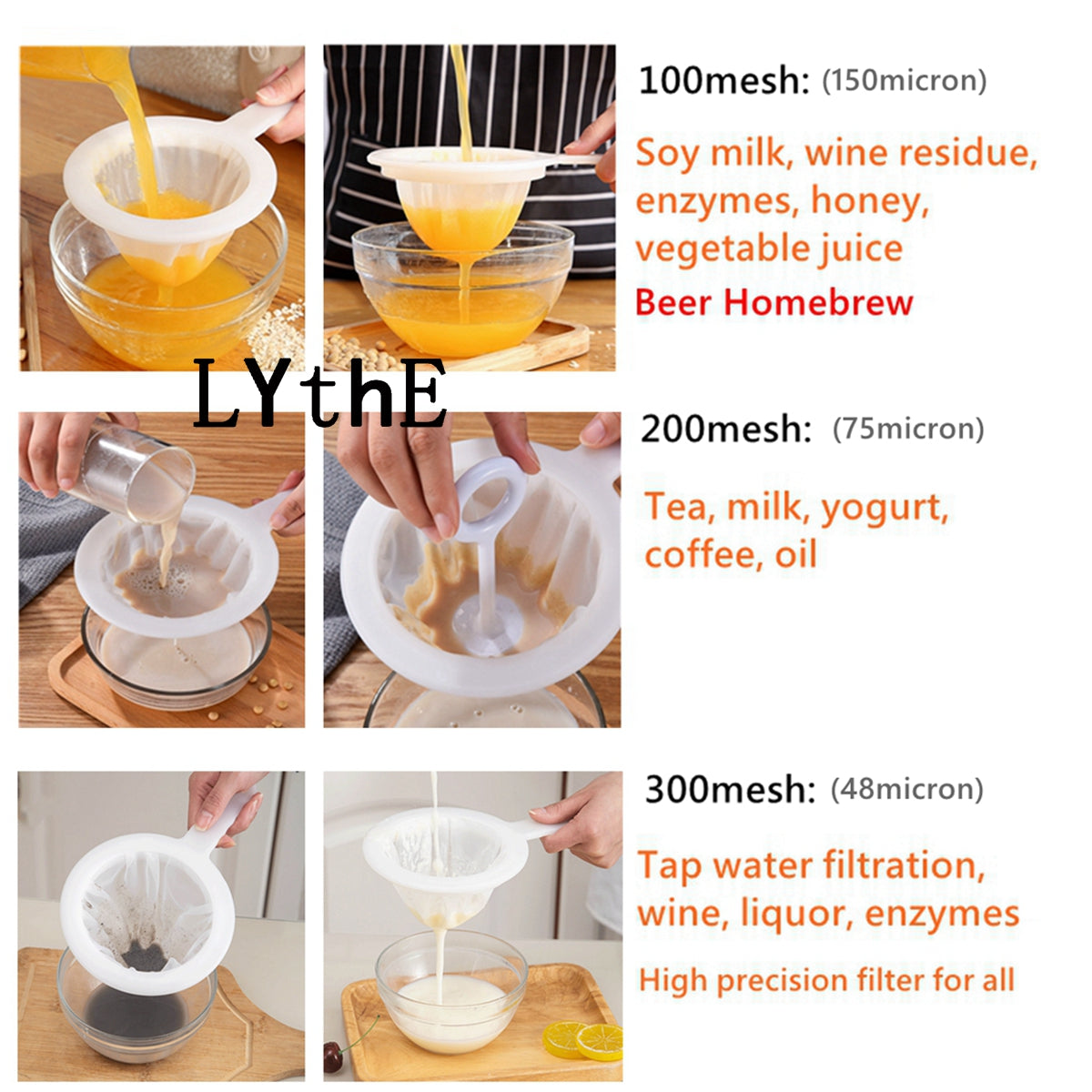 100mesh: (150micron)

Soy milk, wine residue, enzymes, honey, vegetable juice

Beer Homebrew

LYthE

200mesh: (75micron)

Tea, milk, yogurt, coffee, oil

300mesh: (48micron)

Tap water filtration, wine, liquor, enzymes

High precision filter for all