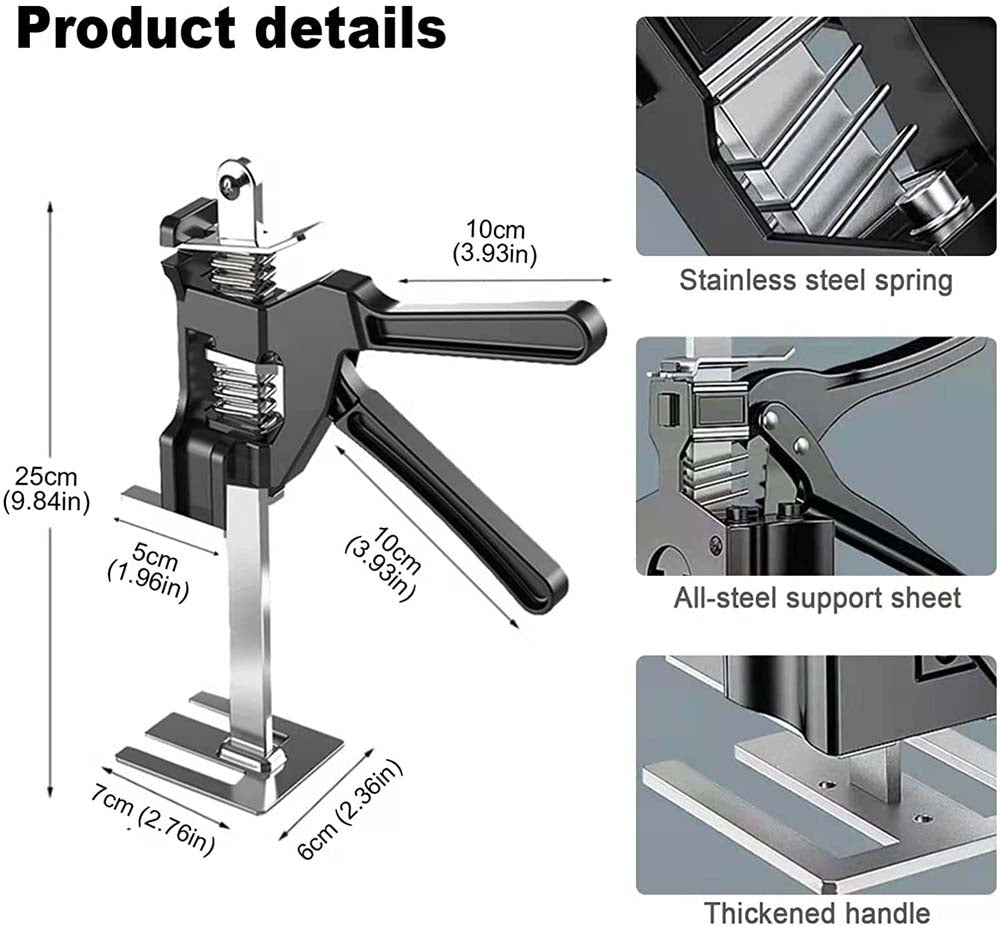 Product details

10cm
(3.93in)

25cm
(9.84in)

5cm
(1.96in)

10cm
(3.93in)

7cm (2.76in)

6cm (2.36in)

Stainless steel spring

All-steel support sheet

Thickened handle